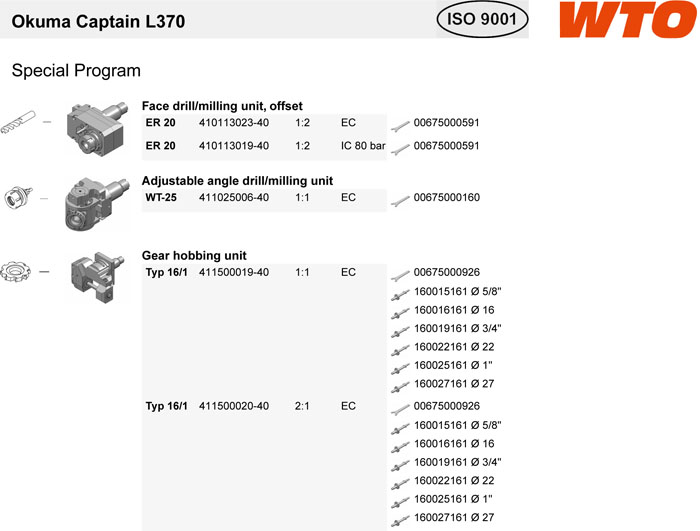 Okuma Captain L370

ISO 9001

WTO

Special Program

Face drill/milling unit, offset

| ER 20 | 410113023-40 | 1:2 | EC | 00675000591 |
|---|---|---|---|---|
| ER 20 | 410113019-40 | 1:2 | IC 80 bar | 00675000591 |

Adjustable angle drill/milling unit

| WT-25 | 411025006-40 | 1:1 | EC | 00675000160 |
|---|---|---|---|---|

Gear hobbing unit

| Typ 16/1 | 411500019-40 | 1:1 | EC | 00675000926 |
|---|---|---|---|---|
| | | | | 160015161 Ø 5/8" |
| | | | | 160016161 Ø 16 |
| | | | | 160019161 Ø 3/4" |
| | | | | 160022161 Ø 22 |
| | | | | 160025161 Ø 1" |
| | | | | 160027161 Ø 27 |
| Typ 16/1 | 411500020-40 | 2:1 | EC | 00675000926 |
| | | | | 160015161 Ø 5/8" |
| | | | | 160016161 Ø 16 |
| | | | | 160019161 Ø 3/4" |
| | | | | 160022161 Ø 22 |
| | | | | 160025161 Ø 1" |
| | | | | 160027161 Ø 27 |